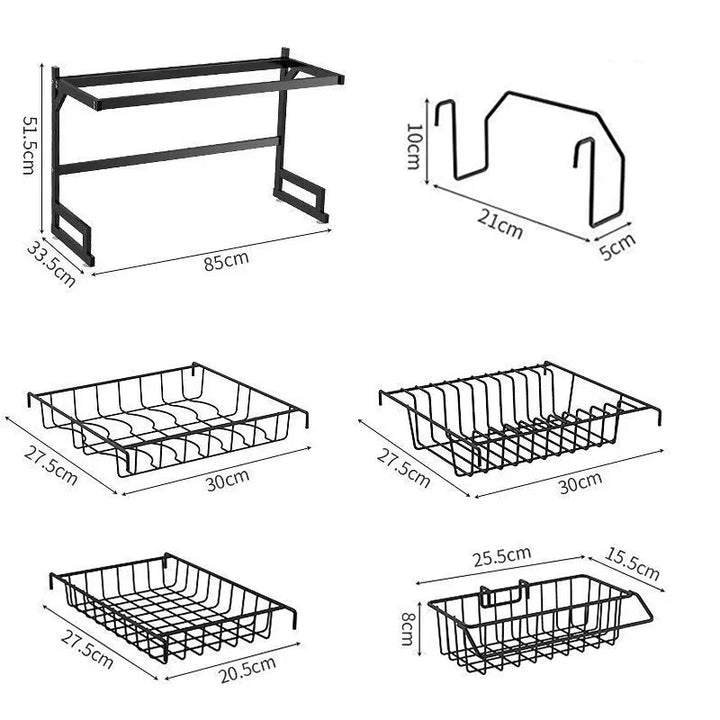 51.5cm
33.5cm
85cm
10cm
21cm
5cm
27.5cm
30cm
27.5cm
30cm
27.5cm
20.5cm
25.5cm
15.5cm
8cm