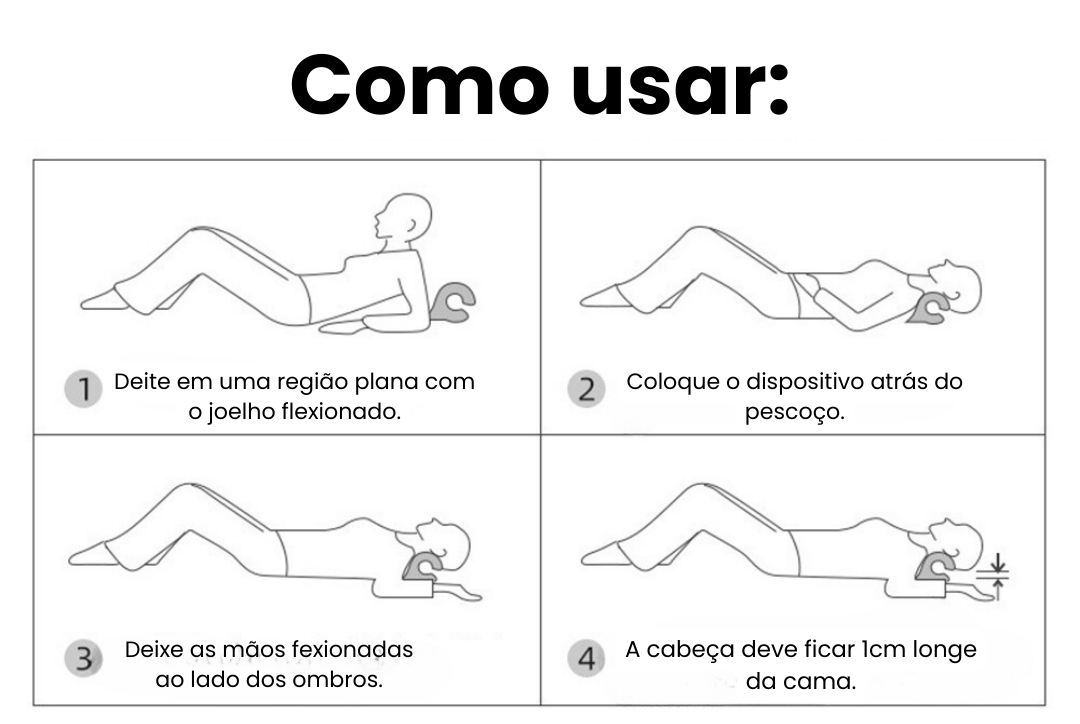 Como usar:

1 Deite em uma região plana com o joelho flexionado.

2 Coloque o dispositivo atrás do pescoço.

3 Deixe as mãos fexionadas ao lado dos ombros.

4 A cabeça deve ficar 1cm longe da cama.